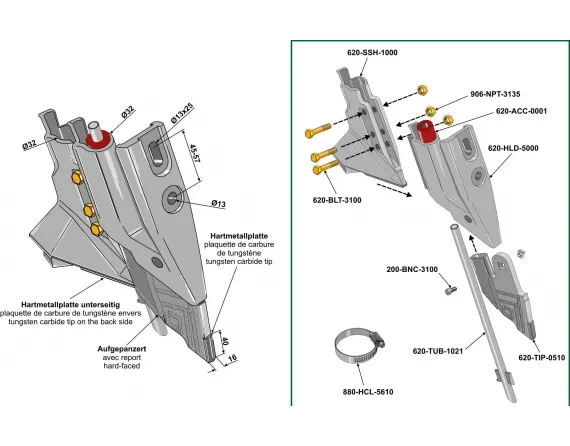 Ø32

Ø32

Ø13x25

45-57

Ø13

Hartmetallplatte
plaquette de carbure de tungstène
tungsten carbide tip

Hartmetallplatte unterseitig
plaquette de carbure de tungstène envers
tungsten carbide tip on the back side

Aufgepanzert
avec report
hard-faced

40

16

620-SSH-1000

906-NPT-3135

620-ACC-0001

620-HLD-5000

620-BLT-3100

200-BNC-3100

620-TUB-1021

620-TIP-0510

880-HCL-5610