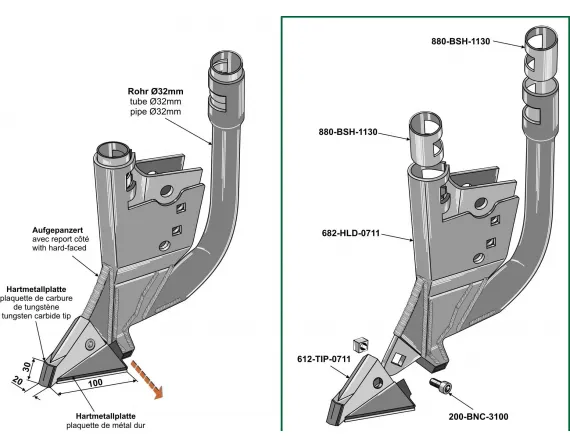 Rohr Ø32mm
tube Ø32mm
pipe Ø32mm

Aufgepanzert
avec report côté
with hard-faced

Hartmetallplatte
plaquette de carbure de tungstène
tungsten carbide tip

30
20
100

Hartmetallplatte
plaquette de métal dur

880-BSH-1130

880-BSH-1130

682-HLD-0711

612-TIP-0711

200-BNC-3100