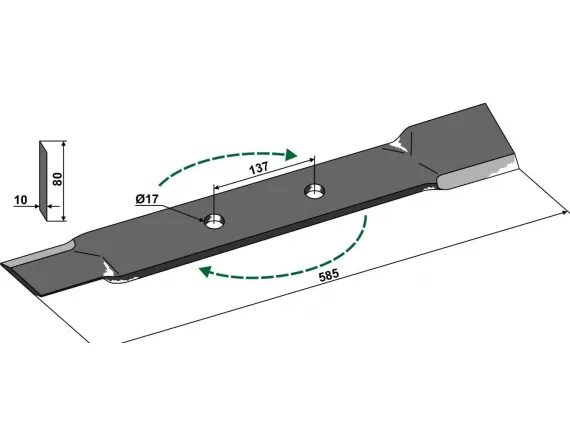 80
10
Ø17
137
585