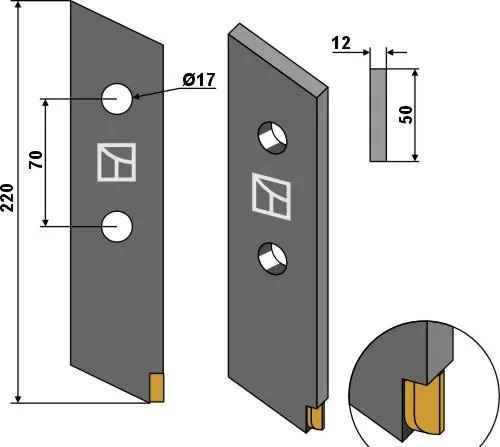 220
70
Ø17
12
50