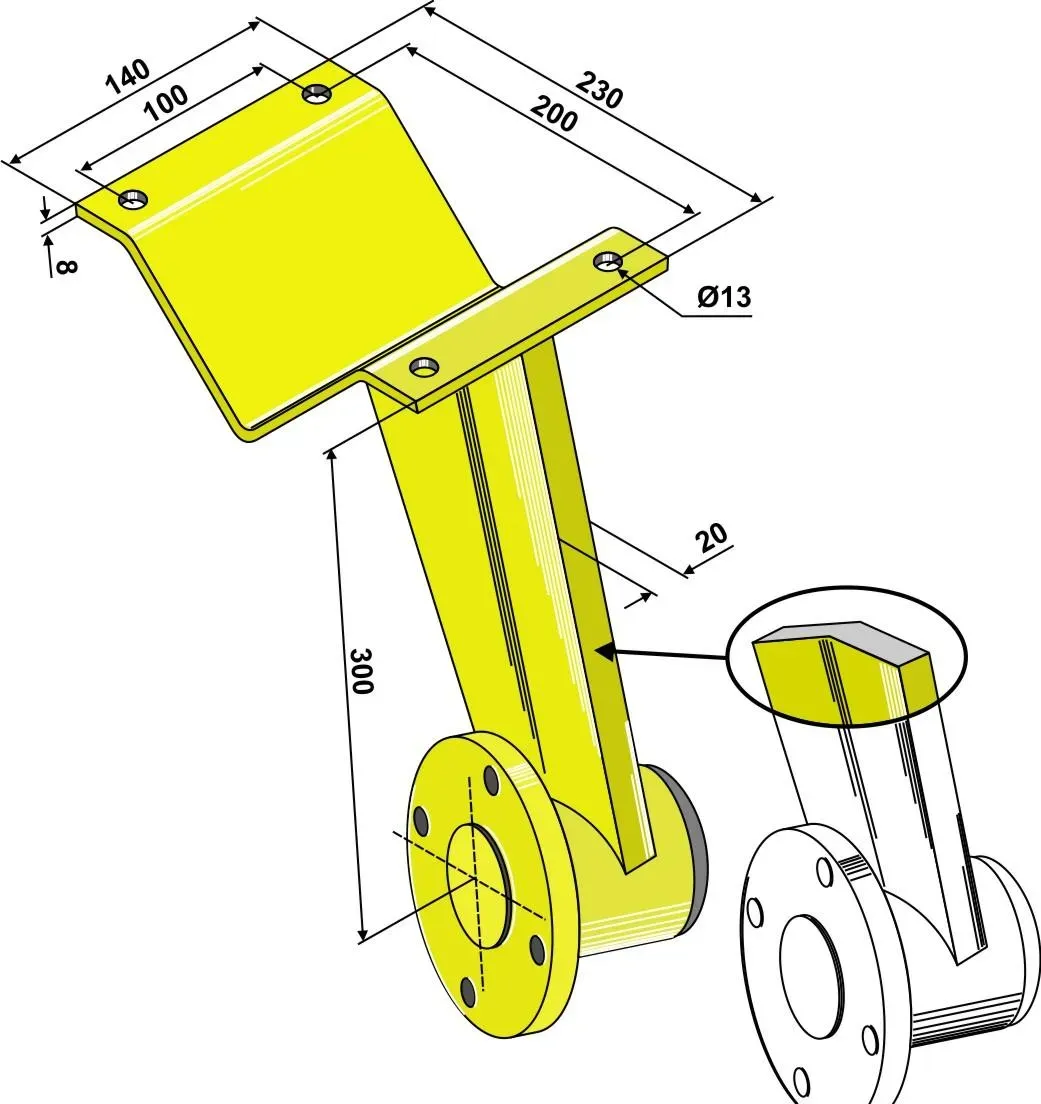 140
100
230
200
8
Ø13
20
300