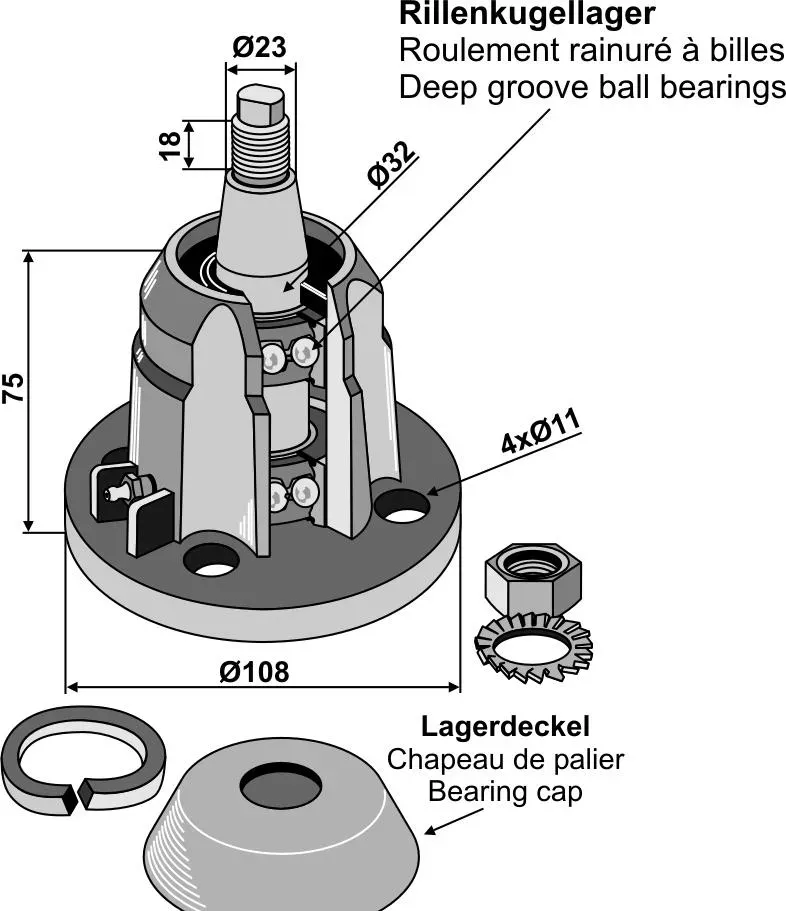 Rillenkugellager
Roulement rainuré à billes
Deep groove ball bearings

Ø23

18

Ø32

75

4xØ11

Ø108

Lagerdeckel
Chapeau de palier
Bearing cap