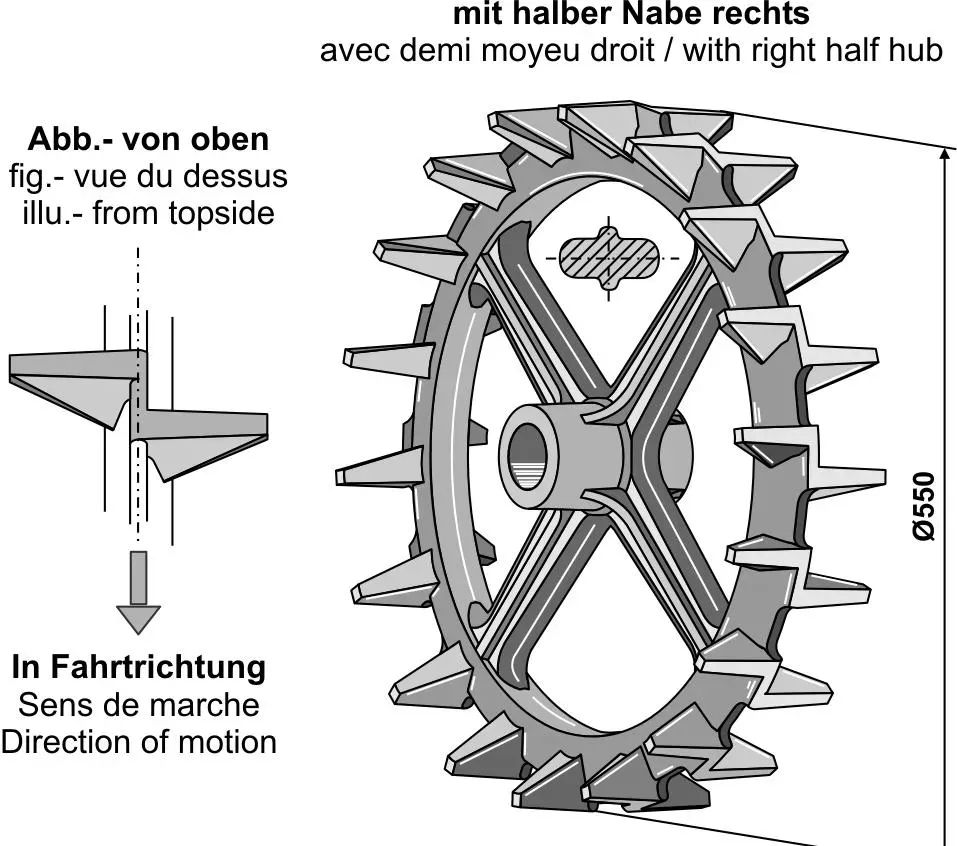 mit halber Nabe rechts
avec demi moyeu droit / with right half hub

Abb.- von oben
fig.- vue du dessus
illu.- from topside

In Fahrtrichtung
Sens de marche
Direction of motion

Ø550