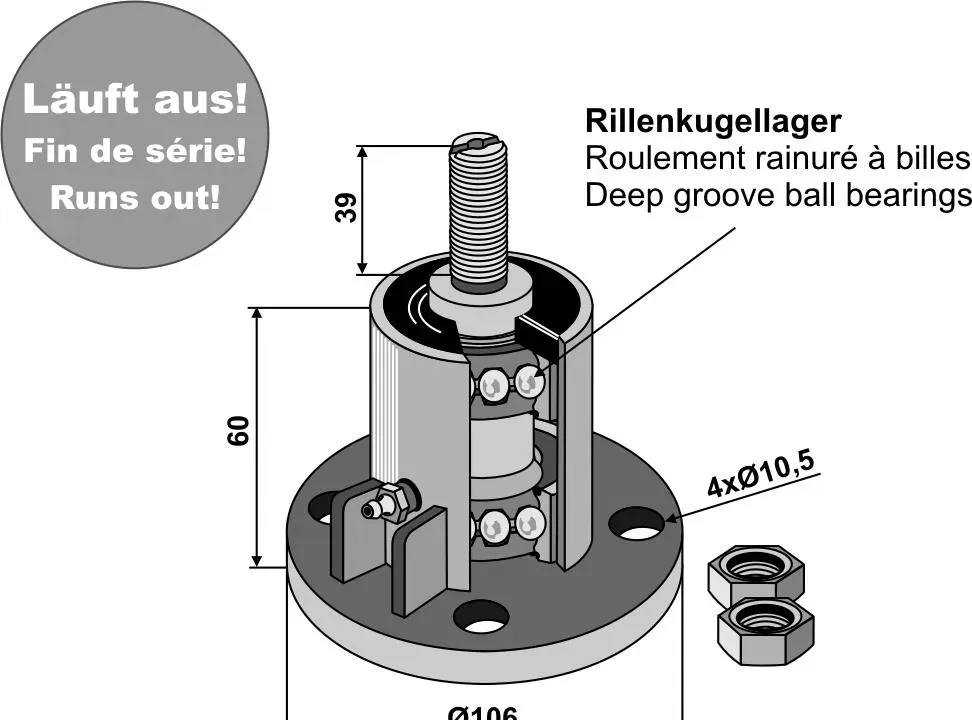 Läuft aus!
Fin de série!
Runs out!

Rillenkugellager
Roulement rainuré à billes
Deep groove ball bearings

39

60

4xØ10,5

Ø106