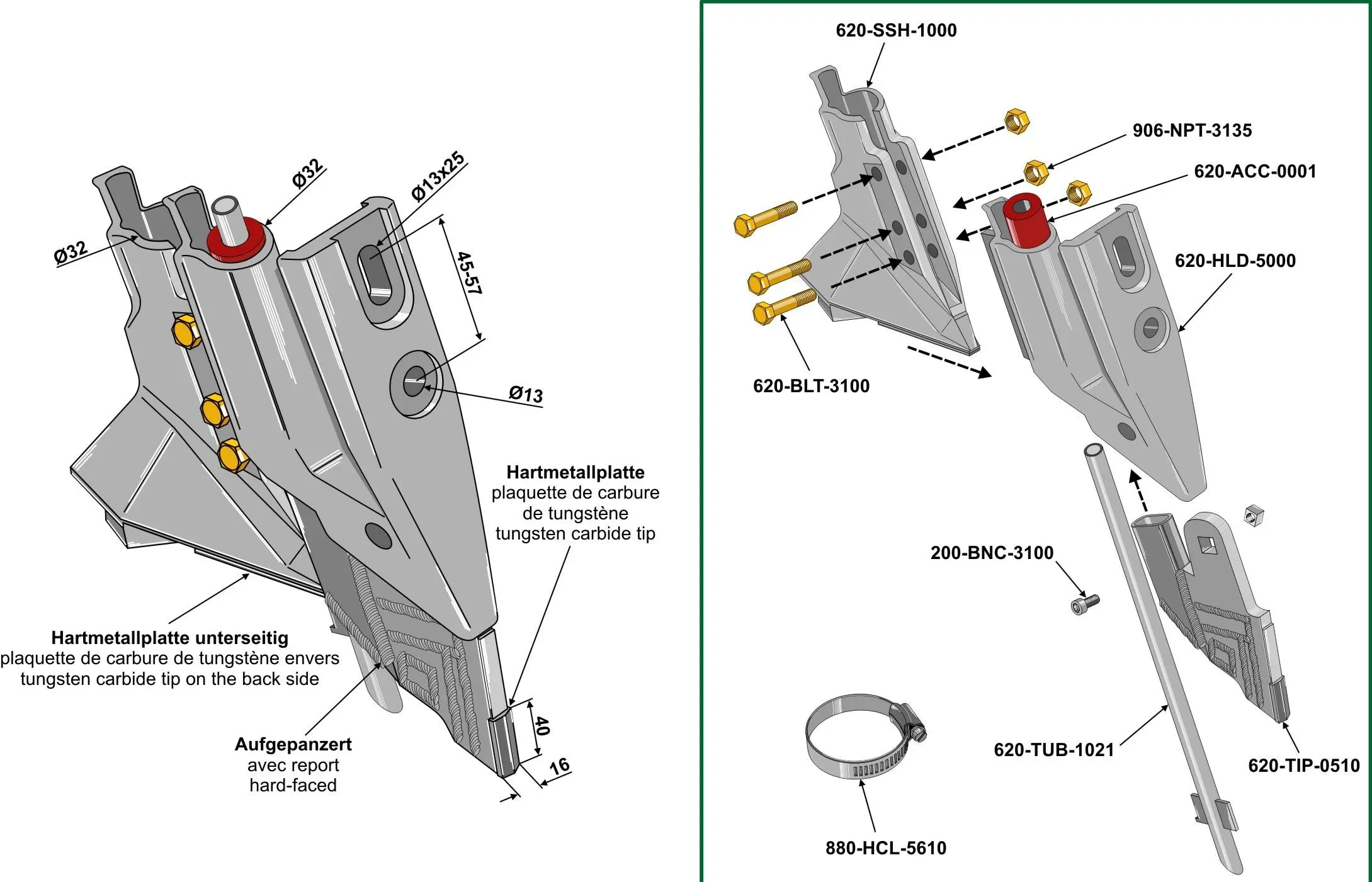 Ø32

Ø32

Ø13x25

45-57

Ø13

Hartmetallplatte
plaquette de carbure de tungstène
tungsten carbide tip

Hartmetallplatte unterseitig
plaquette de carbure de tungstène envers
tungsten carbide tip on the back side

Aufgepanzert
avec report
hard-faced

40

16

620-SSH-1000

906-NPT-3135

620-ACC-0001

620-HLD-5000

620-BLT-3100

200-BNC-3100

620-TUB-1021

620-TIP-0510

880-HCL-5610