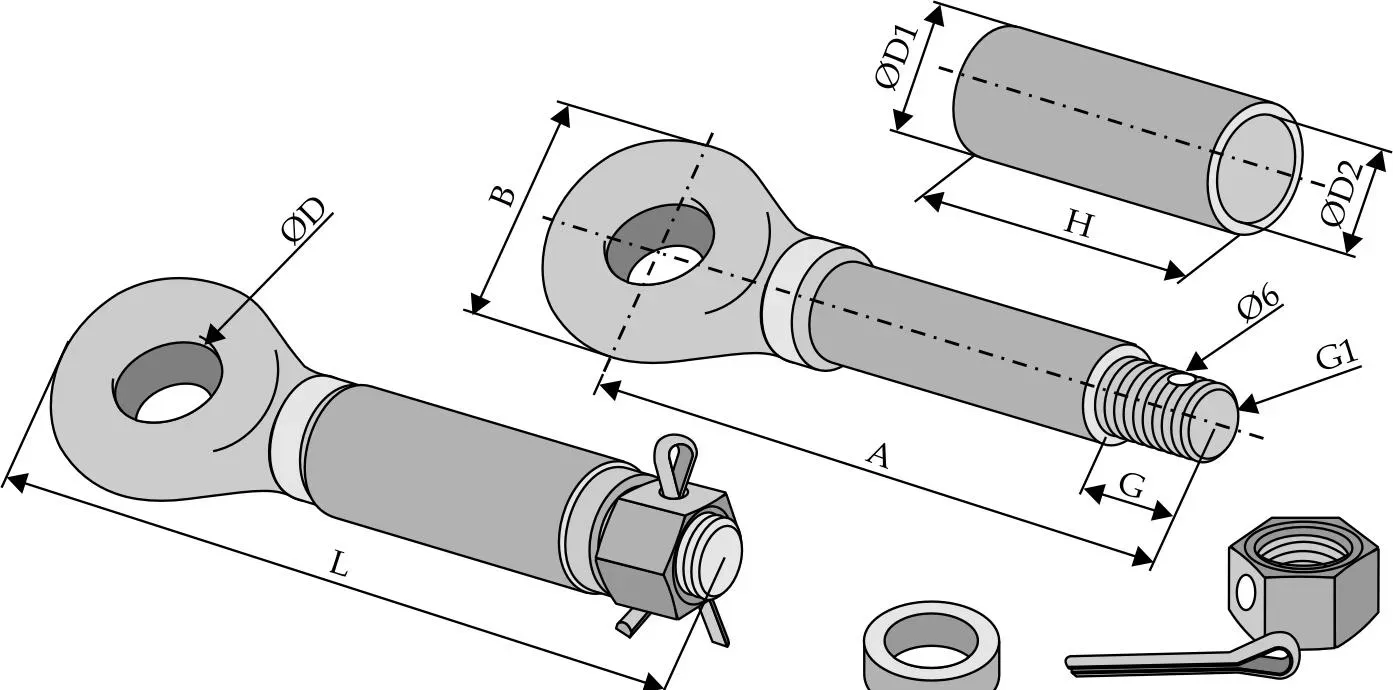 ØD1
ØD2
H
B
ØD
Ø6
G1
A
G
L