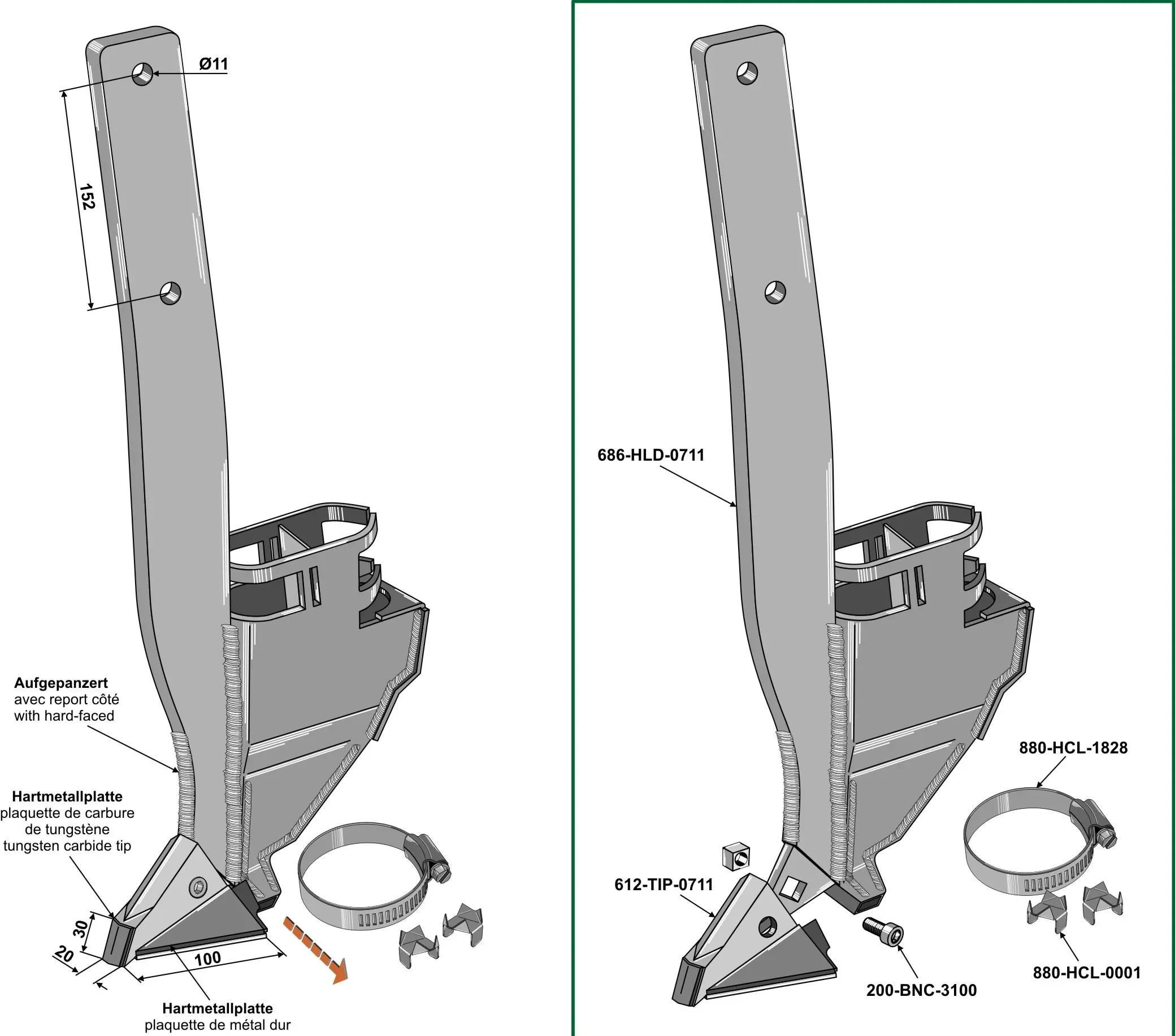 Ø11

152

Aufgepanzert
avec report côté
with hard-faced

Hartmetallplatte
plaquette de carbure de tungstène
tungsten carbide tip

30

20

100

Hartmetallplatte
plaquette de métal dur

686-HLD-0711

880-HCL-1828

612-TIP-0711

200-BNC-3100

880-HCL-0001