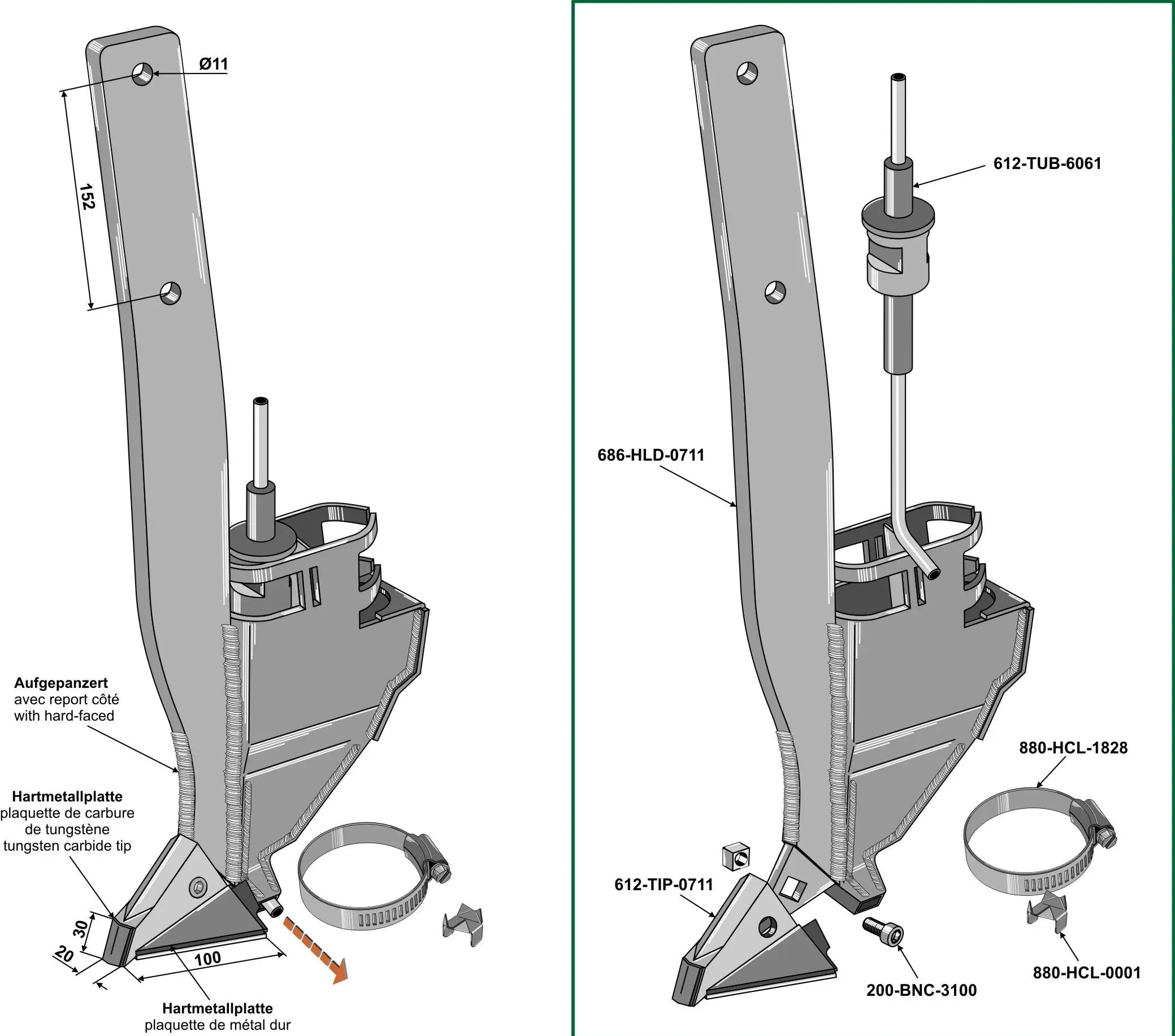 Ø11

152

Aufgepanzert
avec report côté
with hard-faced

Hartmetallplatte
plaquette de carbure
de tungstène
tungsten carbide tip

30

20

100

Hartmetallplatte
plaquette de métal dur

612-TUB-6061

686-HLD-0711

880-HCL-1828

612-TIP-0711

200-BNC-3100

880-HCL-0001