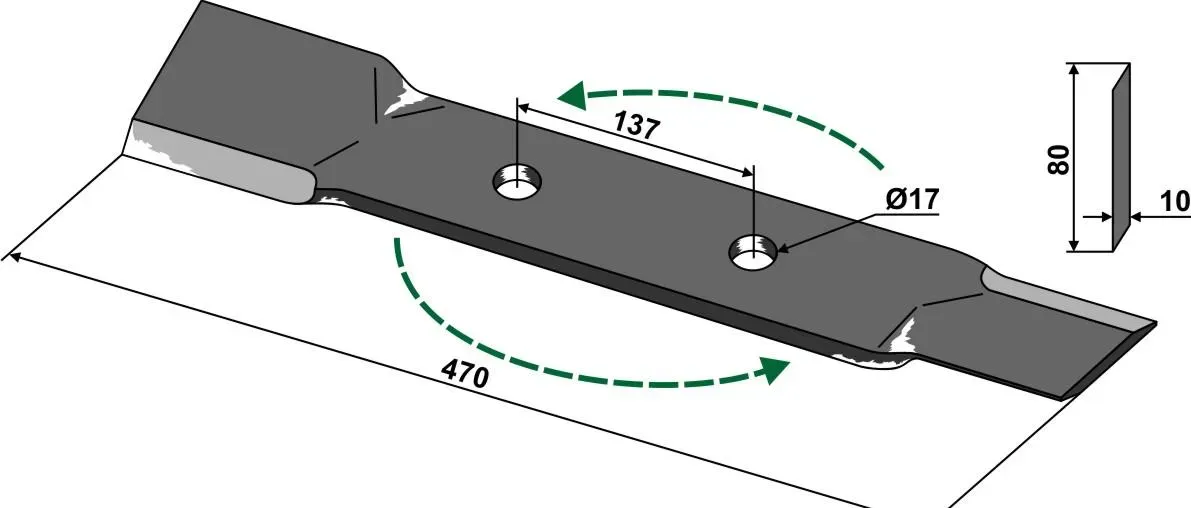 137
Ø17
470
80
10